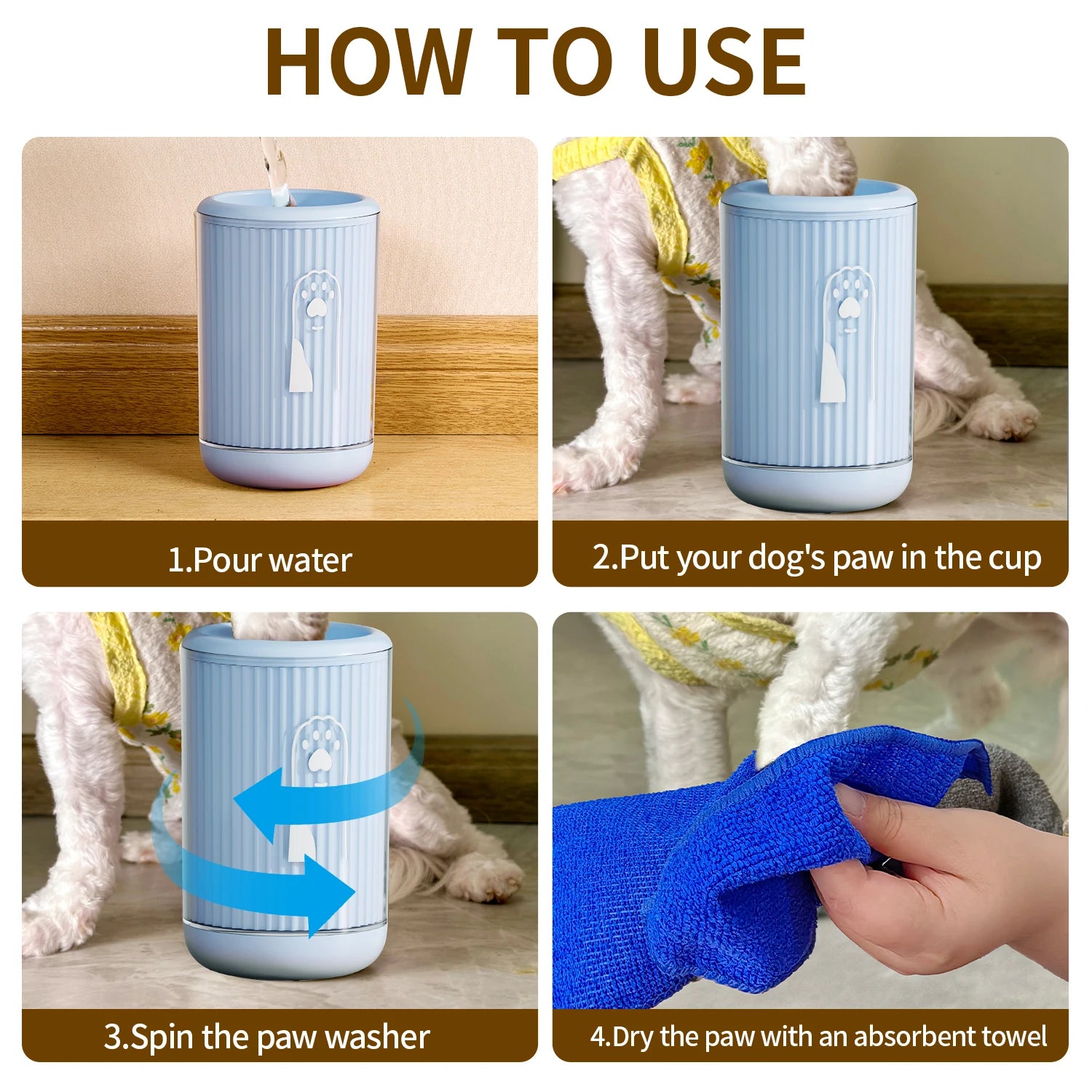 HOW TO USE

1.Pour water

2.Put your dog's paw in the cup

3.Spin the paw washer

4.Dry the paw with an absorbent towel